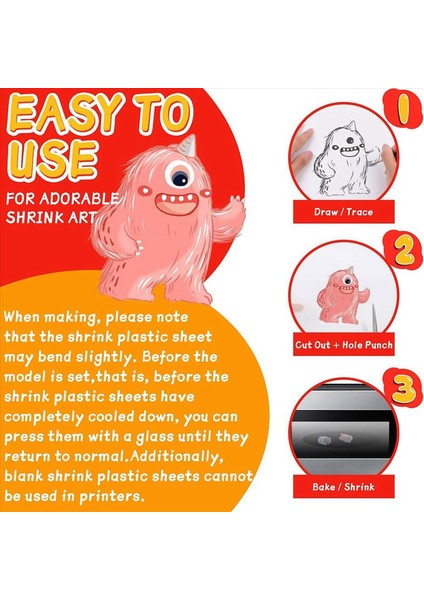 EASY TO USE

FOR ADORABLE SHRINK ART

When making, please note that the shrink plastic sheet may bend slightly. Before the model is set,that is, before the shrink plastic sheets have completely cooled down, you can press them with a glass until they return to normal.Additionally, blank shrink plastic sheets cannot be used in printers.

1

Draw / Trace

2

Cut Out + Hole Punch

3

Bake / Shrink