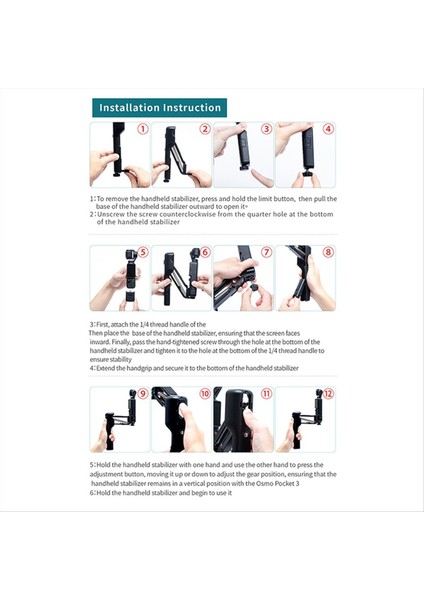 Installation Instruction

1 2 3 4

1: To remove the handheld stabilizer, press and hold the limit button, then pull the base of the handheld stabilizer outward to open it。
2: Unscrew the screw counterclockwise from the quarter hole at the bottom of the handheld stabilizer

5 6 7 8

3: First, attach the 1/4 thread handle of the
Then place the base of the handheld stabilizer, ensuring that the screen faces inward. Finally, pass the hand-tightened screw through the hole at the bottom of the handheld stabilizer and tighten it to the hole at the bottom of the 1/4 thread handle to ensure stability
4: Extend the handgrip and secure it to the bottom of the handheld stabilizer

9 10 11 12

5: Hold the handheld stabilizer with one hand and use the other hand to press the adjustment button, moving it up or down to adjust the gear position, ensuring that the handheld stabilizer remains in a vertical position with the Osmo Pocket 3
6: Hold the handheld stabilizer and begin to use it