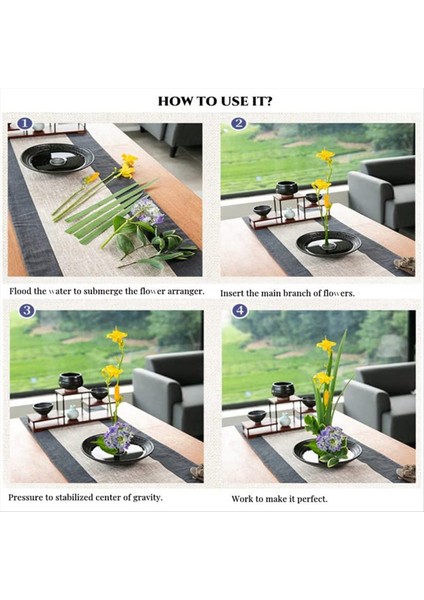 HOW TO USE IT?

1

Flood the water to submerge the flower arranger.

2

Insert the main branch of flowers.

3

Pressure to stabilized center of gravity.

4

Work to make it perfect.