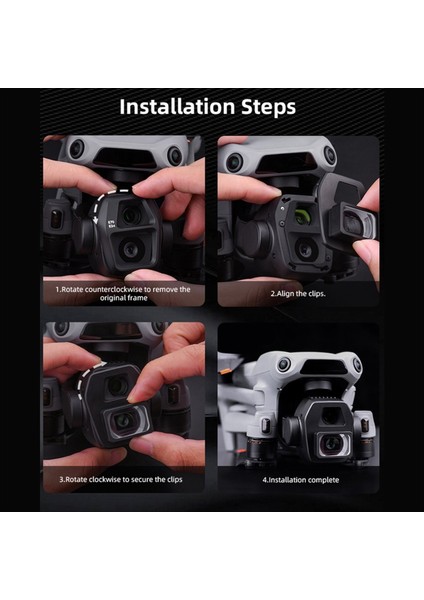 Installation Steps

1.Rotate counterclockwise to remove the original frame

2.Align the clips.

3.Rotate clockwise to secure the clips

4.Installation complete