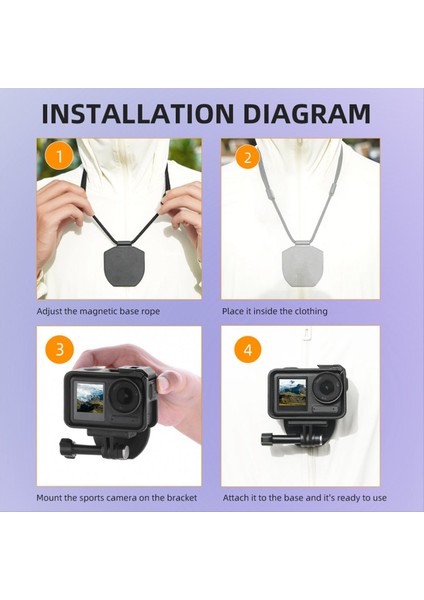 INSTALLATION DIAGRAM

1

Adjust the magnetic base rope

2

Place it inside the clothing

3

Mount the sports camera on the bracket

4

Attach it to the base and it's ready to use