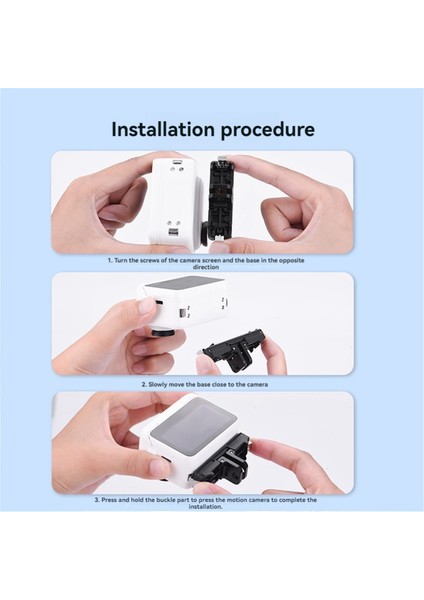 Installation procedure

1. Turn the screws of the camera screen and the base in the opposite direction

2. Slowly move the base close to the camera

3. Press and hold the buckle part to press the motion camera to complete the installation.