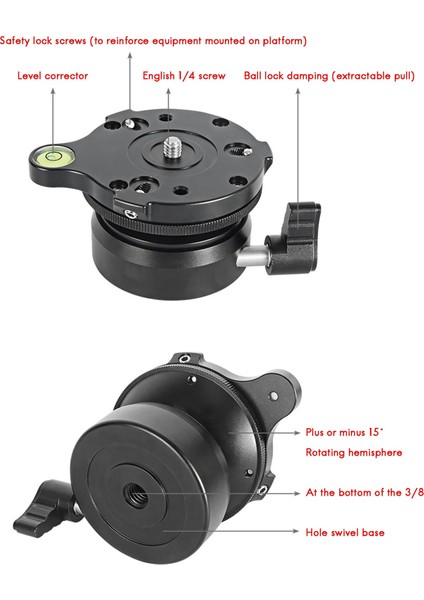 Safety lock screws (to reinforce equipment mounted on platform)

Level corrector

English 1/4 screw

Ball lock damping (extractable pull)

Plus or minus 15°

Rotating hemisphere

At the bottom of the 3/8

Hole swivel base