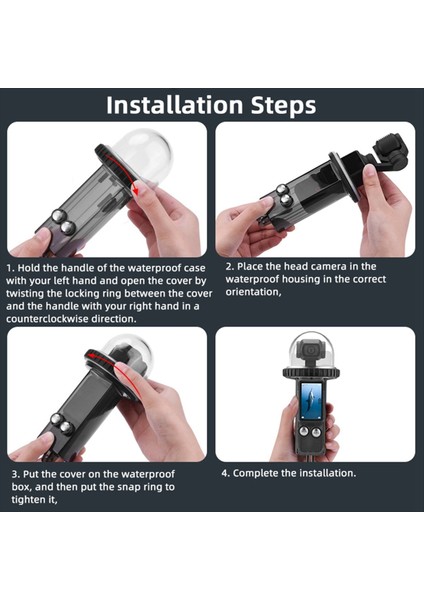 Installation Steps

1. Hold the handle of the waterproof case with your left hand and open the cover by twisting the locking ring between the cover and the handle with your right hand in a counterclockwise direction.

2. Place the head camera in the waterproof housing in the correct orientation,

3. Put the cover on the waterproof box, and then put the snap ring to tighten it,

4. Complete the installation.