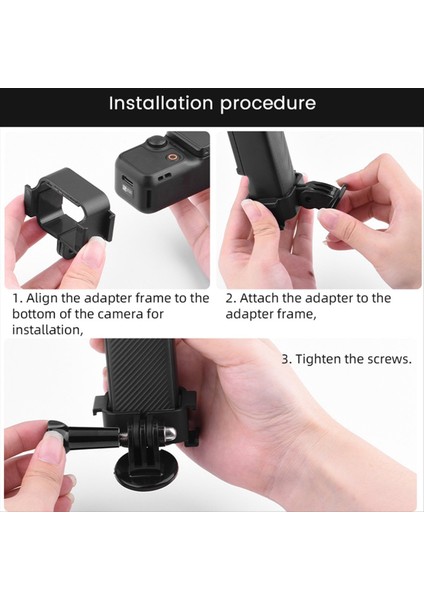 Installation procedure

1. Align the adapter frame to the bottom of the camera for installation,

2. Attach the adapter to the adapter frame,

3. Tighten the screws.