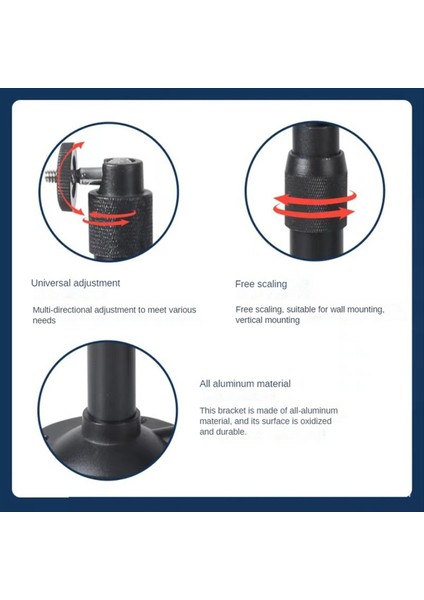 Universal adjustment

Multi-directional adjustment to meet various needs

Free scaling

Free scaling, suitable for wall mounting, vertical mounting

All aluminum material

This bracket is made of all-aluminum material, and its surface is oxidized and durable.