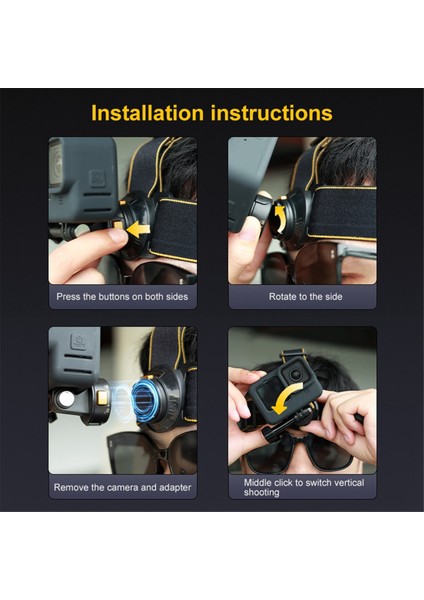 Installation instructions

Press the buttons on both sides

Rotate to the side

Remove the camera and adapter

Middle click to switch vertical shooting