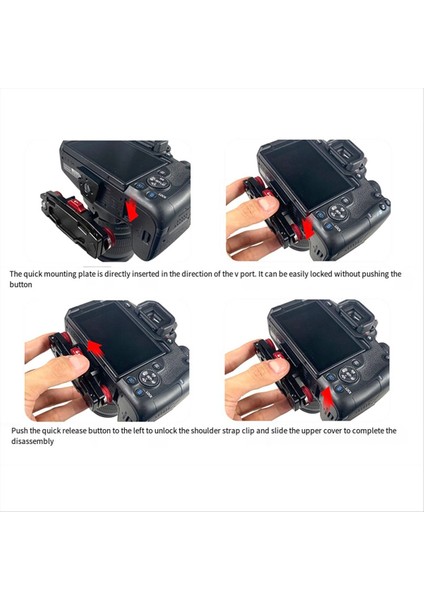 The quick mounting plate is directly inserted in the direction of the v port. It can be easily locked without pushing the button

Push the quick release button to the left to unlock the shoulder strap clip and slide the upper cover to complete the disassembly