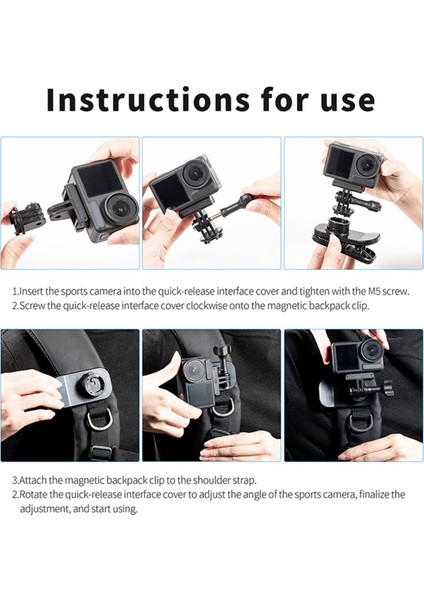 Instructions for use

1.Insert the sports camera into the quick-release interface cover and tighten with the M5 screw.
2.Screw the quick-release interface cover clockwise onto the magnetic backpack clip.

3.Attach the magnetic backpack clip to the shoulder strap.
2.Rotate the quick-release interface cover to adjust the angle of the sports camera, finalize the adjustment, and start using.