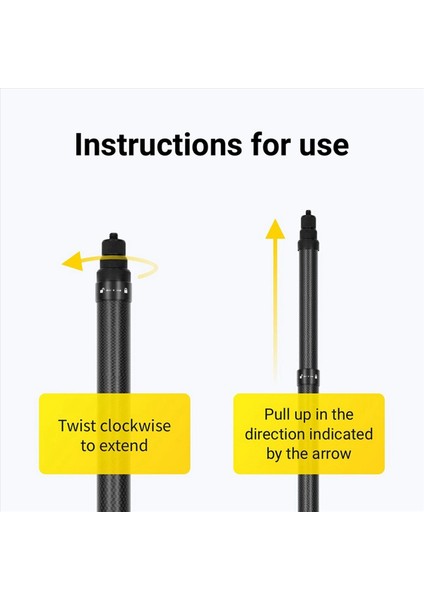 Instructions for use

Twist clockwise to extend

Pull up in the direction indicated by the arrow