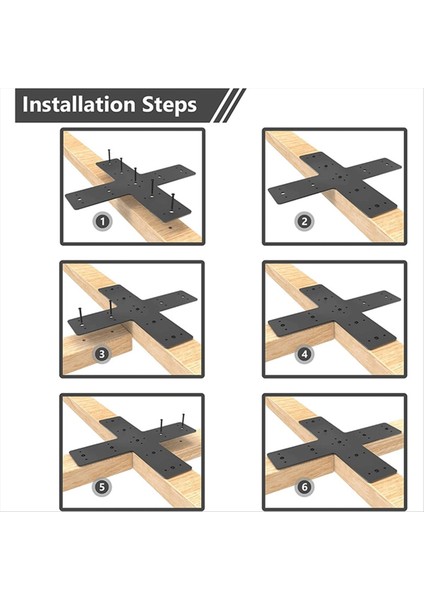 Installation Steps

1

2

3

4

5

6