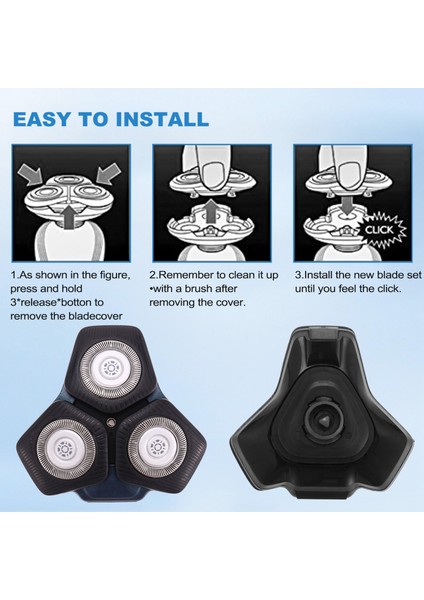 EASY TO INSTALL

CLICK

1.As shown in the figure, press and hold 3*release*botton to remove the bladecover

2.Remember to clean it up •with a brush after removing the cover.

3.Install the new blade set until you feel the click.