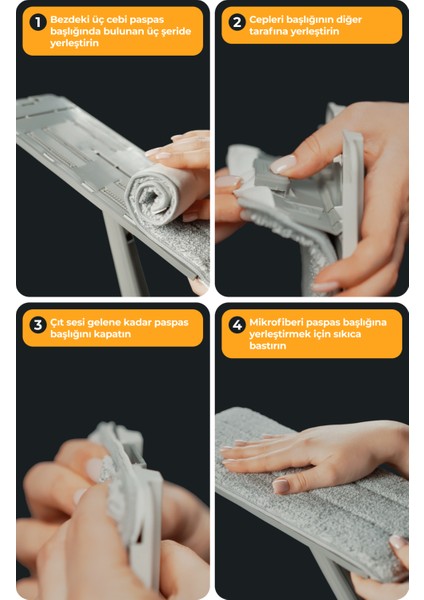 1 Bezdeki üç cebi paspas başlığında bulunan üç şeride yerleştirin

2 Cepleri başlığının diğer tarafına yerleştirin

3 Çıt sesi gelene kadar paspas başlığını kapatın

4 Mikrofiberi paspas başlığına yerleştirmek için sıkıca bastırın