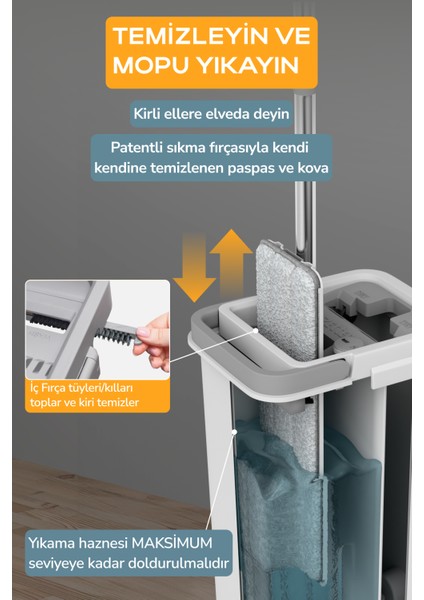 TEMİZLEYİN VE MOPU YIKAYIN

Kirli ellere elveda deyin

Patentli sıkma fırçasıyla kendi kendine temizlenen paspas ve kova

İç Fırça tüyleri/kılları toplar ve kiri temizler

Yıkama haznesi MAKSİMUM seviyeye kadar doldurulmalıdır