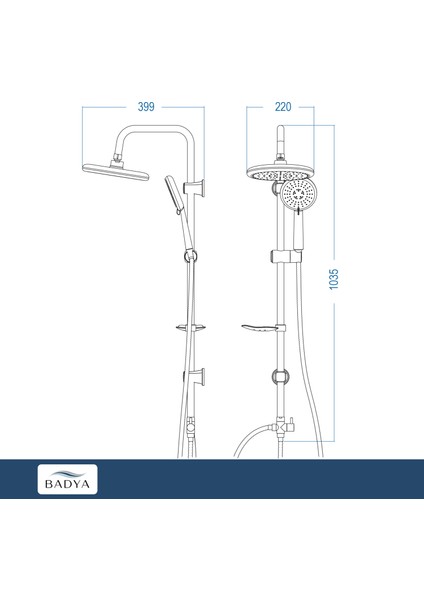 399

220

1035

BADYA