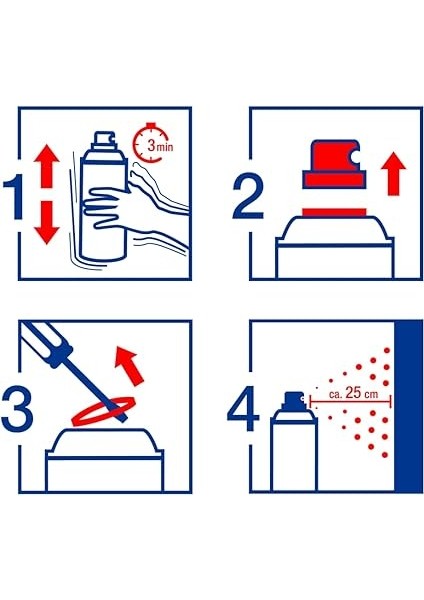 1
3 min
2
3
4
ca. 25 cm