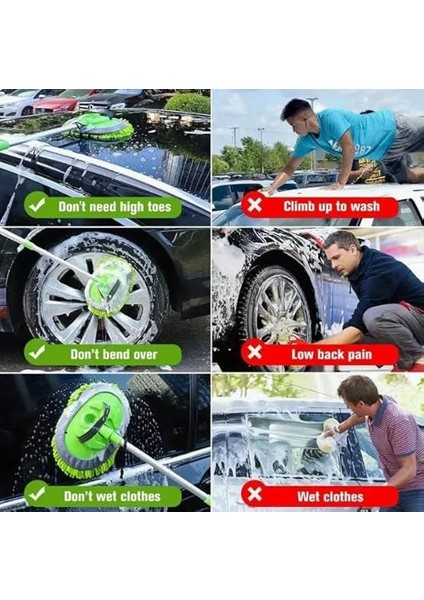 Don't need high toes

Climb up to wash

Don't bend over

Low back pain

Don't wet clothes

Wet clothes