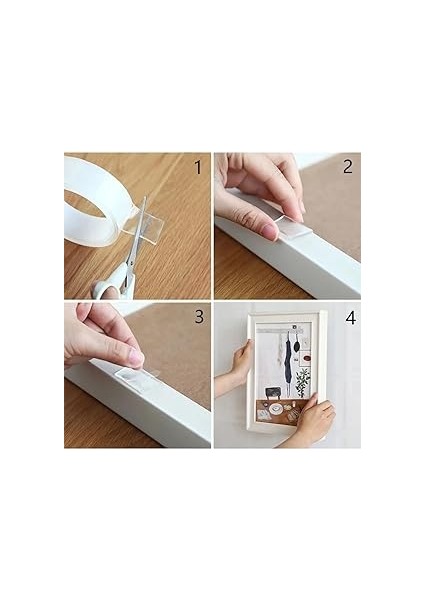 1

2

3

4