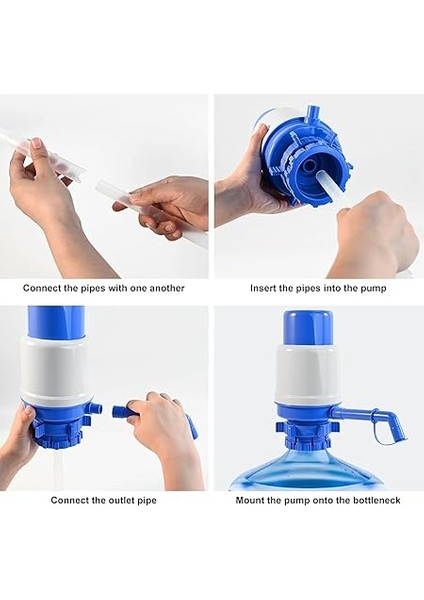 Connect the pipes with one another

Insert the pipes into the pump

Connect the outlet pipe

Mount the pump onto the bottleneck