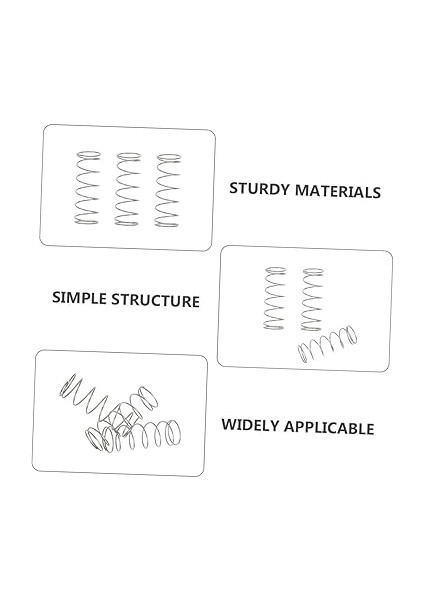 STURDY MATERIALS

SIMPLE STRUCTURE

WIDELY APPLICABLE