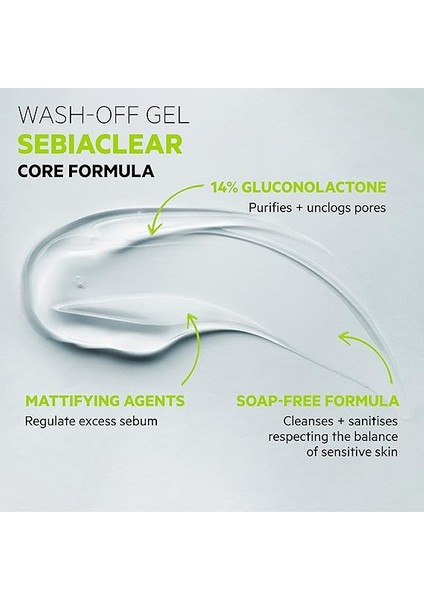 WASH-OFF GEL
SEBIACLEAR
CORE FORMULA

14% GLUCONOLACTONE
Purifies + unclogs pores

MATTIFYING AGENTS
Regulate excess sebum

SOAP-FREE FORMULA
Cleanses + sanitises respecting the balance of sensitive skin