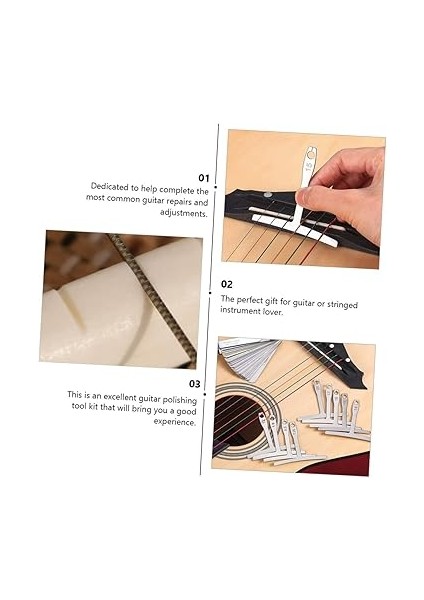 01
Dedicated to help complete the most common guitar repairs and adjustments.

02
The perfect gift for guitar or stringed instrument lover.

03
This is an excellent guitar polishing tool kit that will bring you a good experience.