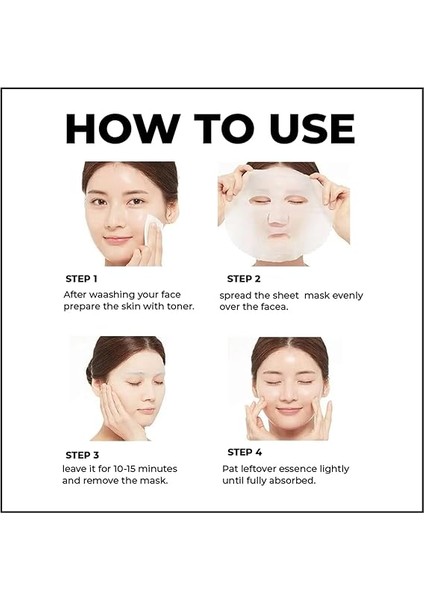 HOW TO USE

STEP 1
After waashing your face prepare the skin with toner.

STEP 2
spread the sheet mask evenly over the facea.

STEP 3
leave it for 10-15 minutes and remove the mask.

STEP 4
Pat leftover essence lightly until fully absorbed.