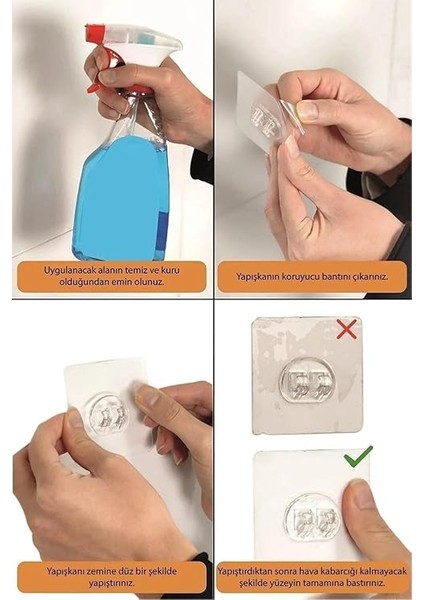 Uygulanacak alanın temiz ve kuru olduğundan emin olunuz.

Yapışkanın koruyucu bantını çıkarınız.

Yapışkanı zemine düz bir şekilde yapıştırınız.

Yapıştırdıktan sonra hava kabarcığı kalmayacak şekilde yüzeyin tamamına bastırınız.