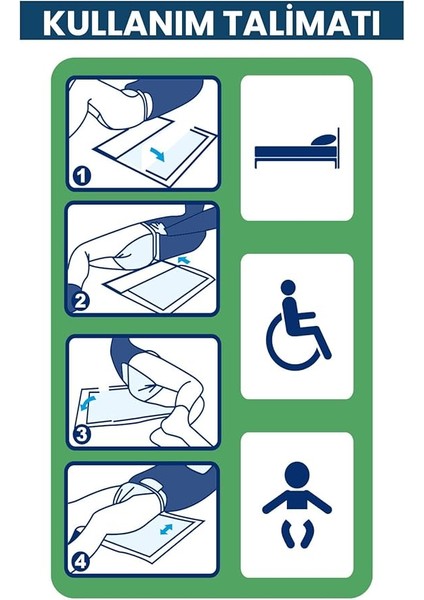 KULLANIM TALİMATI

1

2

3

4