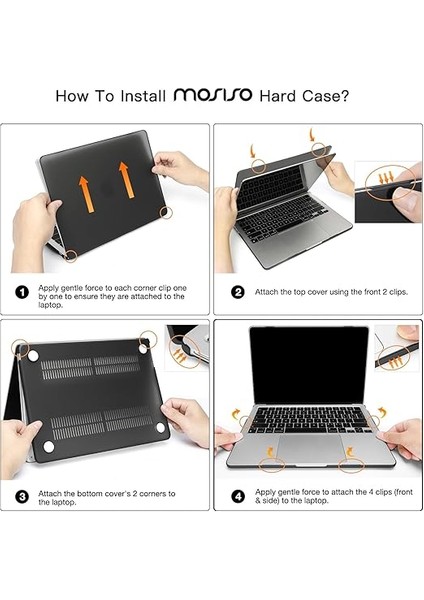 How To Install MOSISO Hard Case?

1 Apply gentle force to each corner clip one by one to ensure they are attached to the laptop.

2 Attach the top cover using the front 2 clips.

3 Attach the bottom cover's 2 corners to the laptop.

4 Apply gentle force to attach the 4 clips (front & side) to the laptop.