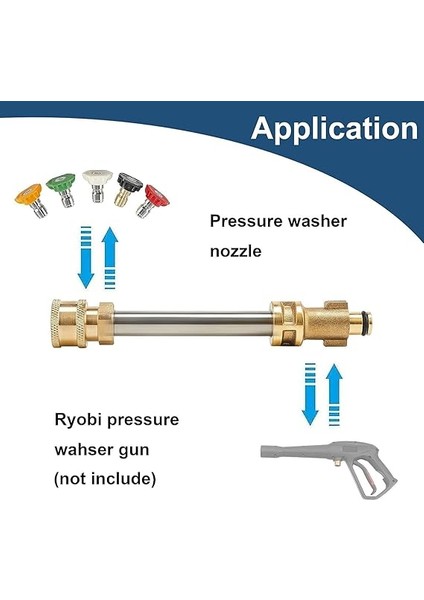 Application

Pressure washer nozzle

Ryobi pressure wahser gun (not include)