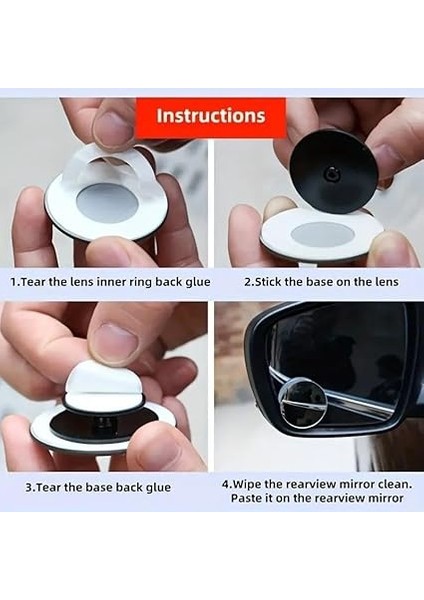 Instructions

1.Tear the lens inner ring back glue

2.Stick the base on the lens

3.Tear the base back glue

4.Wipe the rearview mirror clean. Paste it on the rearview mirror