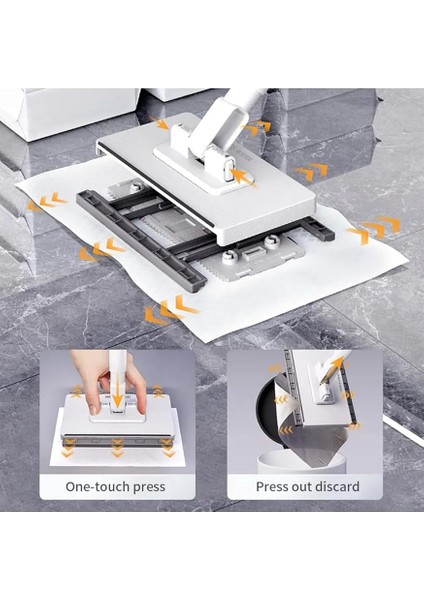 One-touch press

Press out discard