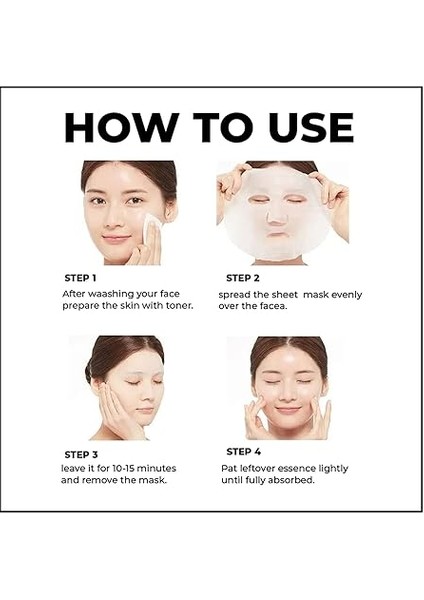 HOW TO USE

STEP 1
After waashing your face prepare the skin with toner.

STEP 2
spread the sheet mask evenly over the facea.

STEP 3
leave it for 10-15 minutes and remove the mask.

STEP 4
Pat leftover essence lightly until fully absorbed.