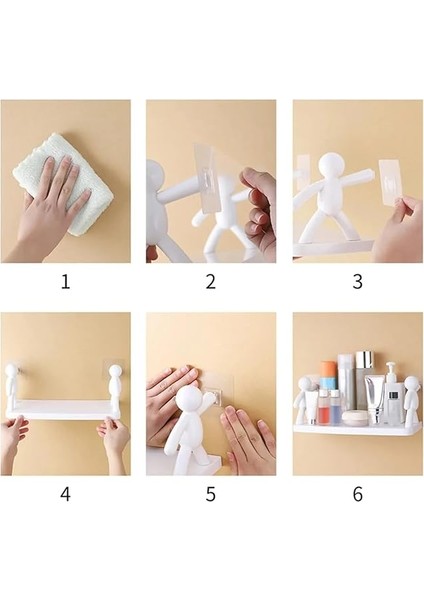 1

2

3

4

5

6