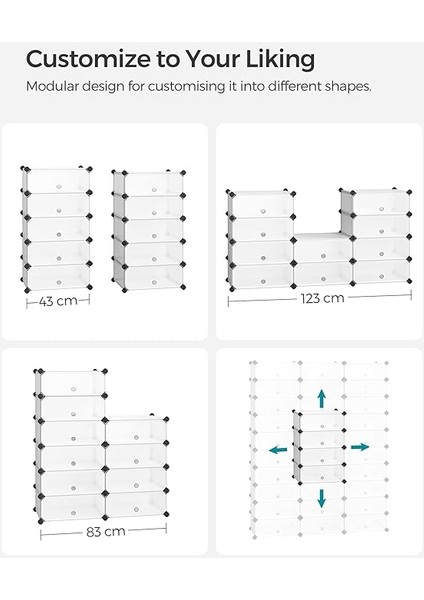 Customize to Your Liking

Modular design for customising it into different shapes.

43 cm

123 cm

83 cm