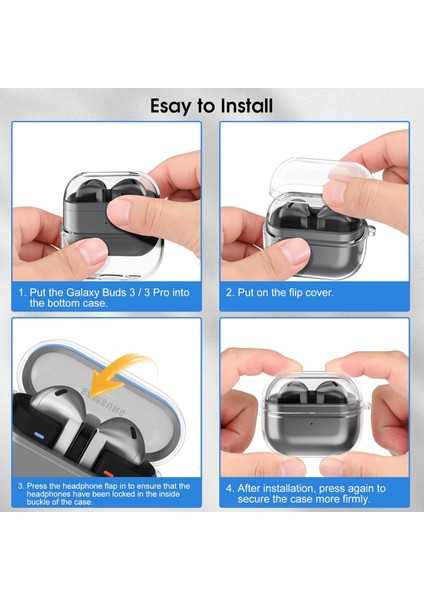 Esay to Install

1. Put the Galaxy Buds 3 / 3 Pro into the bottom case.

2. Put on the flip cover.

SAMSUNG

3. Press the headphone flap in to ensure that the headphones have been locked in the inside buckle of the case.

4. After installation, press again to secure the case more firmly.