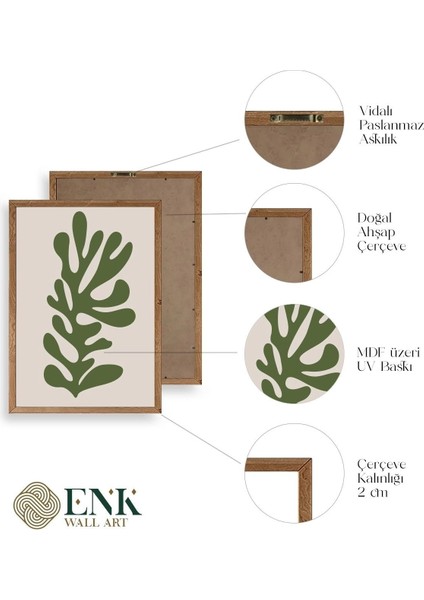 Vidalı
Paslanmaz
Askılık

Doğal
Ahşap
Çerçeve

MDF üzeri
UV Baskı

Çerçeve
Kalınlığı
2 cm

ENK
WALL ART