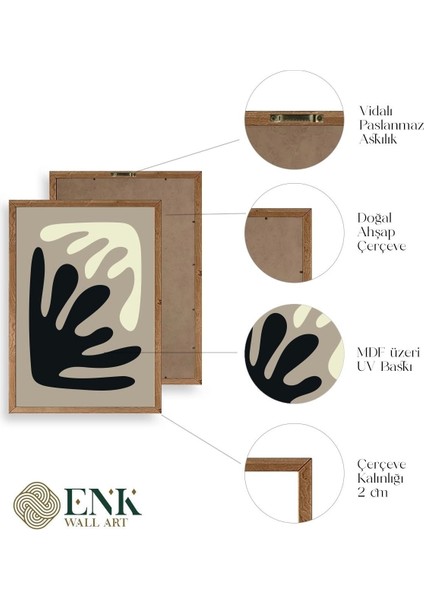 Vidalı Paslanmaz Askılık

Doğal Ahşap Çerçeve

MDF üzeri UV Baskı

Çerçeve Kalınlığı 2 cm

ENK
WALL ART