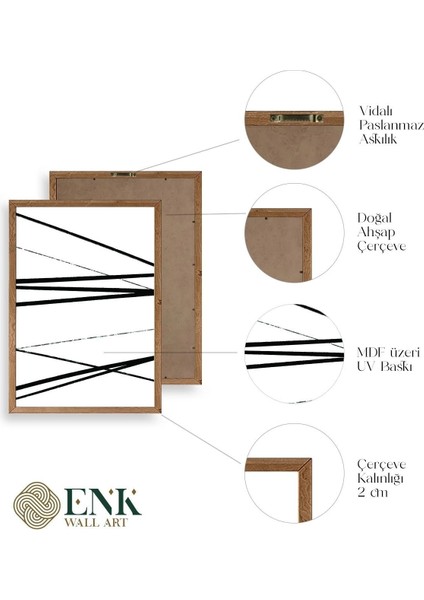 Vidalı Paslanmaz Askılık

Doğal Ahşap Çerçeve

MDF üzeri UV Baskı

Çerçeve Kalınlığı 2 cm

ENK
WALL ART