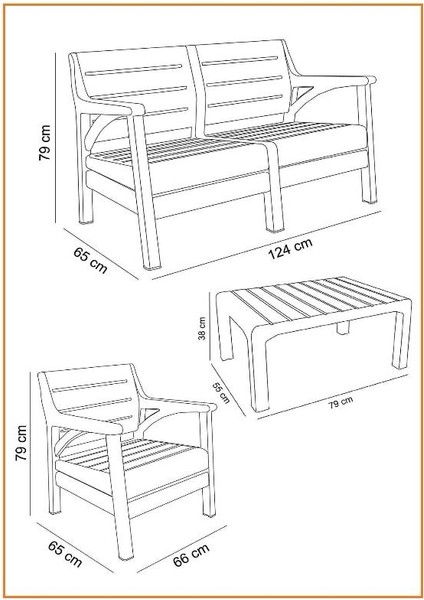 79 cm
65 cm
124 cm
38 cm
55 cm
79 cm
79 cm
65 cm
66 cm