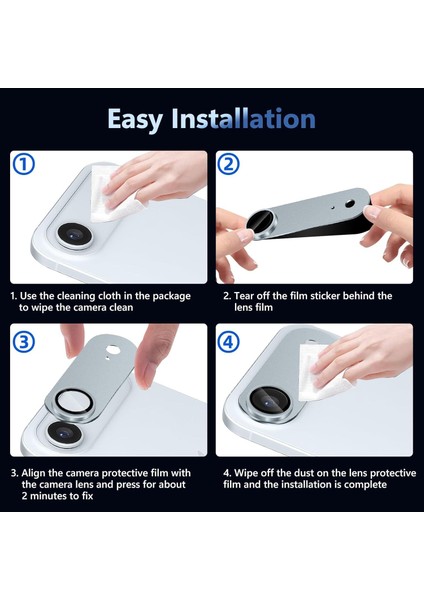 Easy Installation

①

1. Use the cleaning cloth in the package to wipe the camera clean

②

2. Tear off the film sticker behind the lens film

③

3. Align the camera protective film with the camera lens and press for about 2 minutes to fix

④

4. Wipe off the dust on the lens protective film and the installation is complete