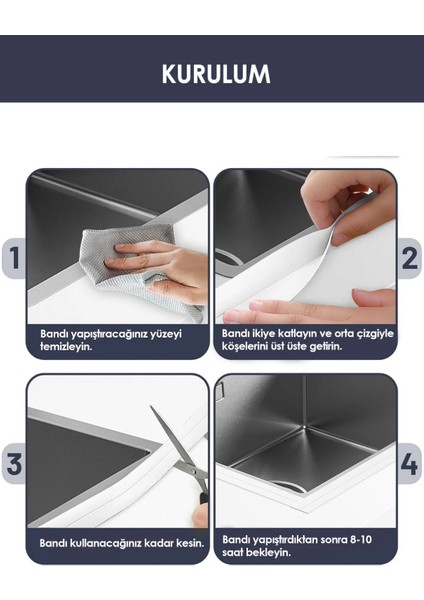 KURULUM

1

Bandı yapıştıracağınız yüzeyi temizleyin.

2

Bandı ikiye katlayın ve orta çizgiyle köşelerini üst üste getirin.

3

Bandı kullanacağınız kadar kesin.

4

Bandı yapıştırdıktan sonra 8-10 saat bekleyin.