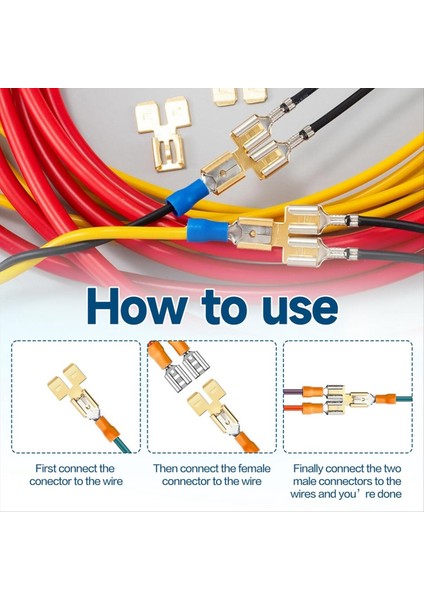 How to use

First connect the conector to the wire

Then connect the female connector to the wire

Finally connect the two male connectors to the wires and you’re done