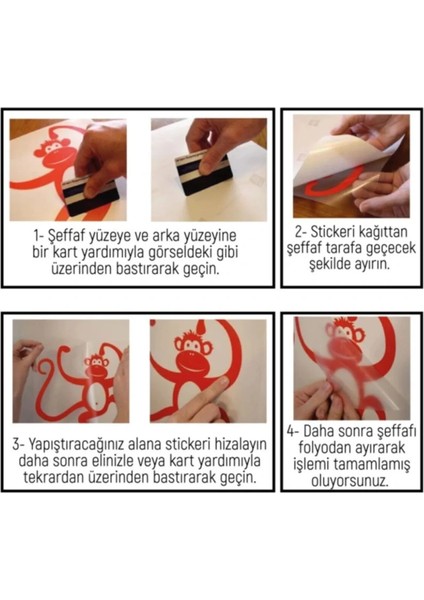 1- Şeffaf yüzeye ve arka yüzeyine bir kart yardımıyla görseldeki gibi üzerinden bastırarak geçin.

2- Stickeri kağıttan şeffaf tarafa geçecek şekilde ayırın.

3- Yapıştıracağınız alana stickeri hizalayın daha sonra elinizle veya kart yardımıyla tekrardan üzerinden bastırarak geçin.

4- Daha sonra şeffafı folyodan ayırarak işlemi tamamlamış oluyorsunuz.