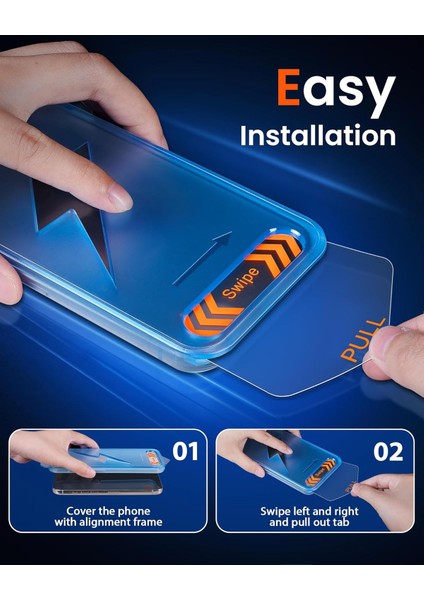 Easy
Installation

Swipe

PULL

01

Cover the phone with alignment frame

02

Swipe

PULL

Swipe left and right and pull out tab