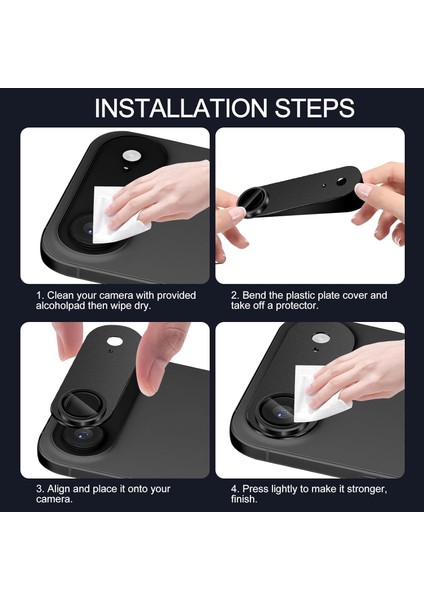 INSTALLATION STEPS

1. Clean your camera with provided alcoholpad then wipe dry.

2. Bend the plastic plate cover and take off a protector.

3. Align and place it onto your camera.

4. Press lightly to make it stronger, finish.