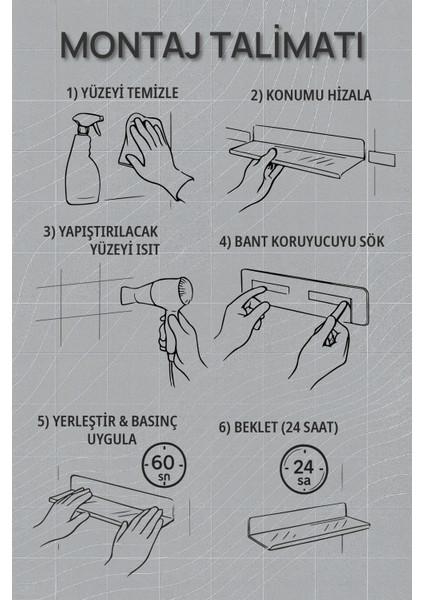 MONTAJ TALİMATI

1) YÜZEYİ TEMİZLE

2) KONUMU HİZALA

3) YAPIŞTIRILACAK YÜZEYİ ISIT

4) BANT KORUYUCUYU SÖK

5) YERLEŞTİR & BASINÇ UYGULA

60 sn

6) BEKLET (24 SAAT)

24 sa