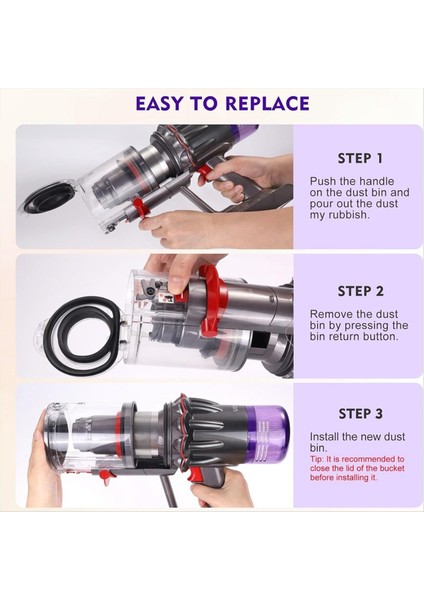 EASY TO REPLACE

STEP 1

Push the handle on the dust bin and pour out the dust my rubbish.

STEP 2

Remove the dust bin by pressing the bin return button.

STEP 3

Install the new dust bin.

Tip: It is recommended to close the lid of the bucket before installing it.