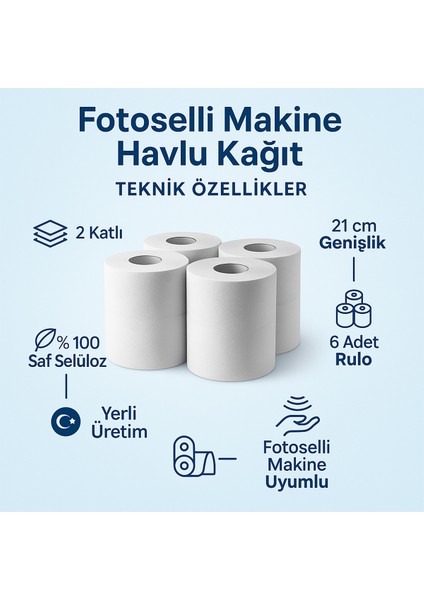 Fotoselli Makine Havlu Kağıt

TEKNİK ÖZELLİKLER

2 Katlı

21 cm Genişlik

6 Adet Rulo

% 100 Saf Selüloz

Yerli Üretim

Fotoselli Makine Uyumlu